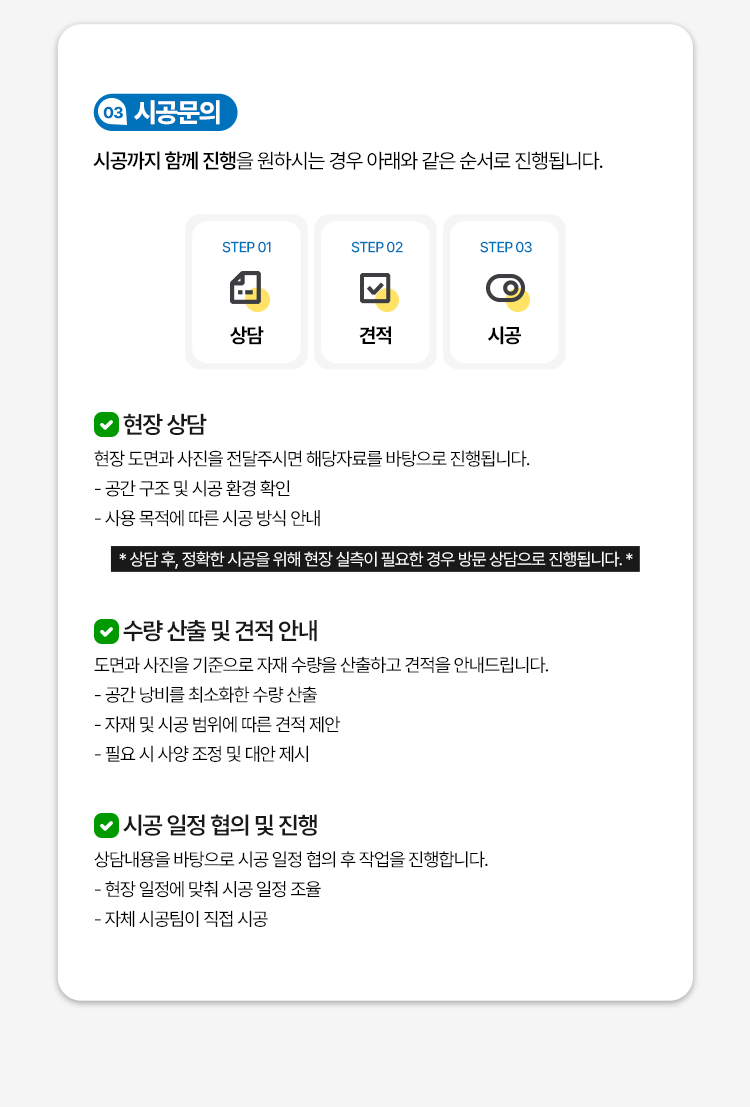 03 시공문의

시공까지 함께 진행을 원하시는 경우 아래와 같은 순서로 진행됩니다.

STEP 01
상담

STEP 02
견적

STEP 03
시공

현장 상담

현장 도면과 사진을 전달주시면 해당자료를 바탕으로 진행됩니다.
- 공간 구조 및 시공 환경 확인
- 사용 목적에 따른 시공 방식 안내

* 상담 후, 정확한 시공을 위해 현장 실측이 필요한 경우 방문 상담으로 진행됩니다. *

수량 산출 및 견적 안내

도면과 사진을 기준으로 자재 수량을 산출하고 견적을 안내드립니다.
- 공간 낭비를 최소화한 수량 산출
- 자재 및 시공 범위에 따른 견적 제안
- 필요 시 사양 조정 및 대안 제시

시공 일정 협의 및 진행

상담내용을 바탕으로 시공 일정 협의 후 작업을 진행합니다.
- 현장 일정에 맞춰 시공 일정 조율
- 자체 시공팀이 직접 시공